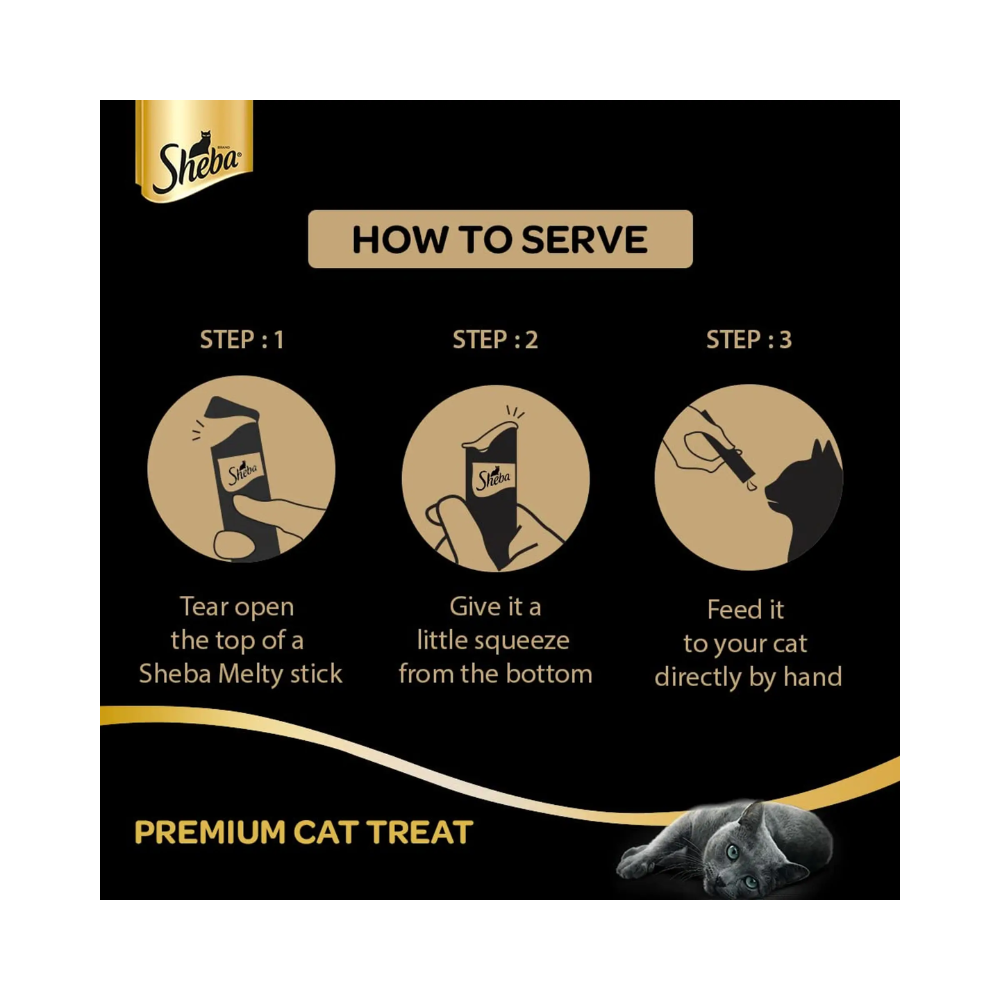 Sheba

HOW TO SERVE

STEP : 1

Sheba

Tear open the top of a Sheba Melty stick

STEP : 2

Sheba

Give it a little squeeze from the bottom

STEP : 3

Feed it to your cat directly by hand

PREMIUM CAT TREAT