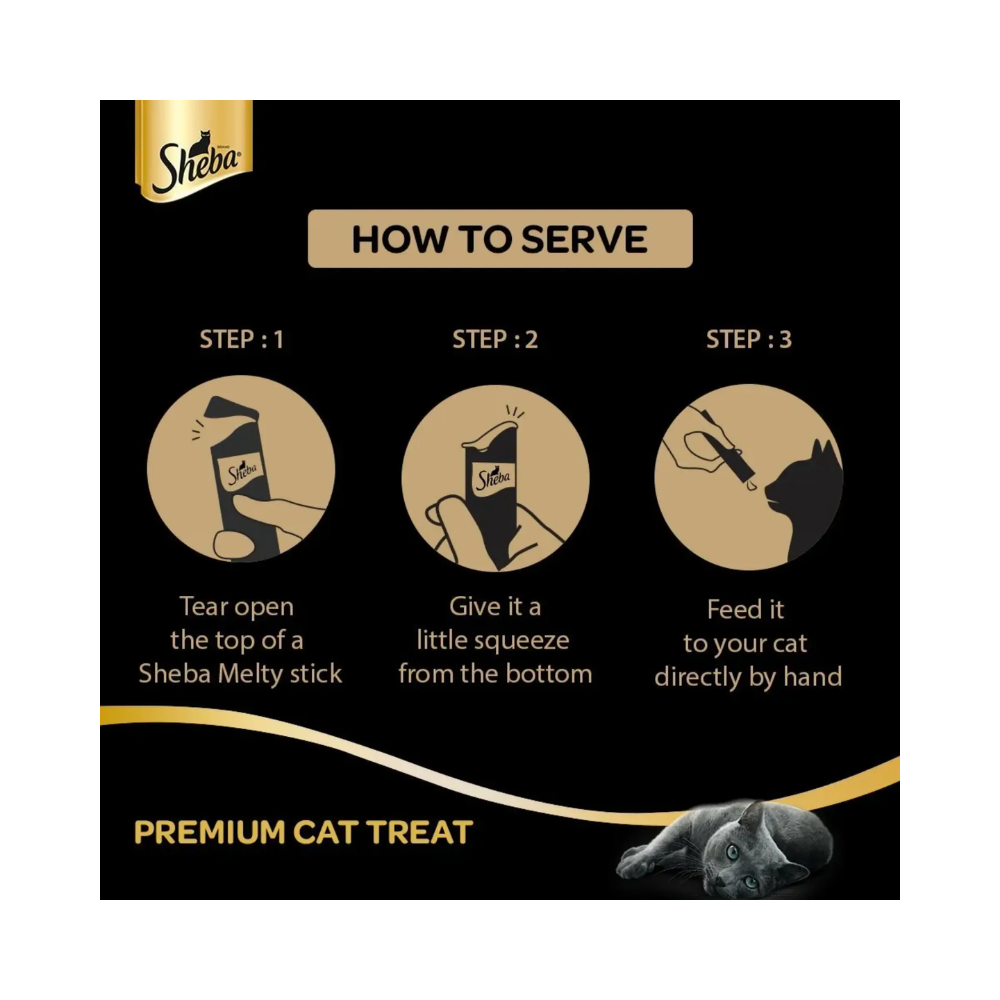 Sheba

HOW TO SERVE

STEP : 1

Sheba

Tear open the top of a Sheba Melty stick

STEP : 2

Sheba

Give it a little squeeze from the bottom

STEP : 3

Feed it to your cat directly by hand

PREMIUM CAT TREAT