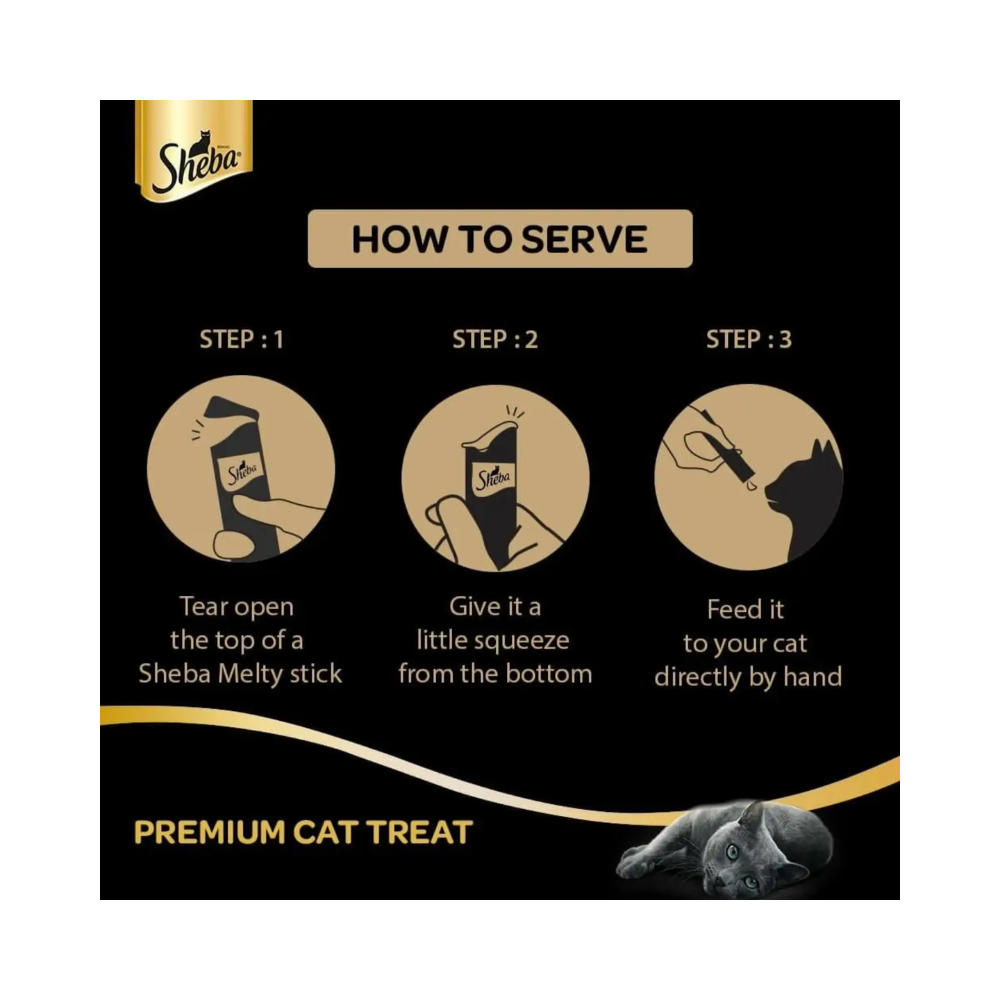 Sheba

HOW TO SERVE

STEP : 1

Sheba

Tear open the top of a Sheba Melty stick

STEP : 2

Sheba

Give it a little squeeze from the bottom

STEP : 3

Feed it to your cat directly by hand

PREMIUM CAT TREAT