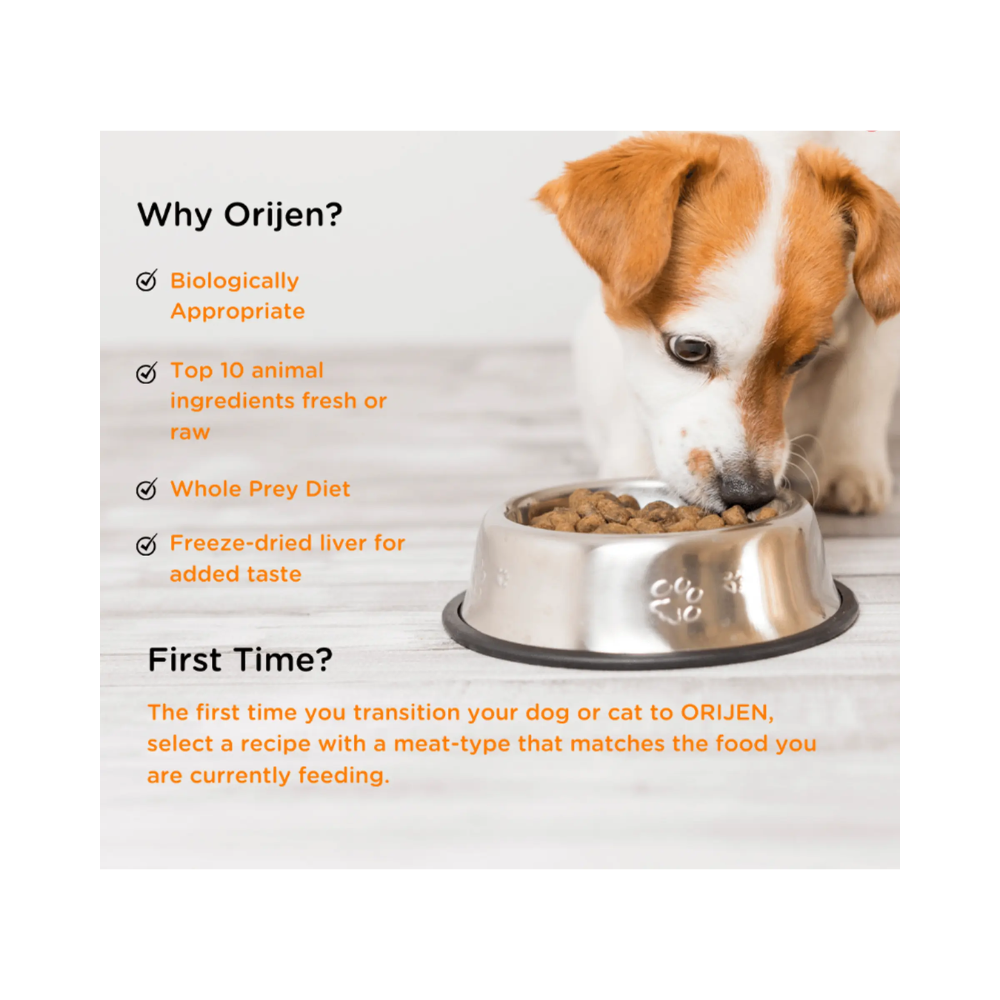 Why Orijen?

Biologically Appropriate

Top 10 animal ingredients fresh or raw

Whole Prey Diet

Freeze-dried liver for added taste

First Time?

The first time you transition your dog or cat to ORIJEN, select a recipe with a meat-type that matches the food you are currently feeding.