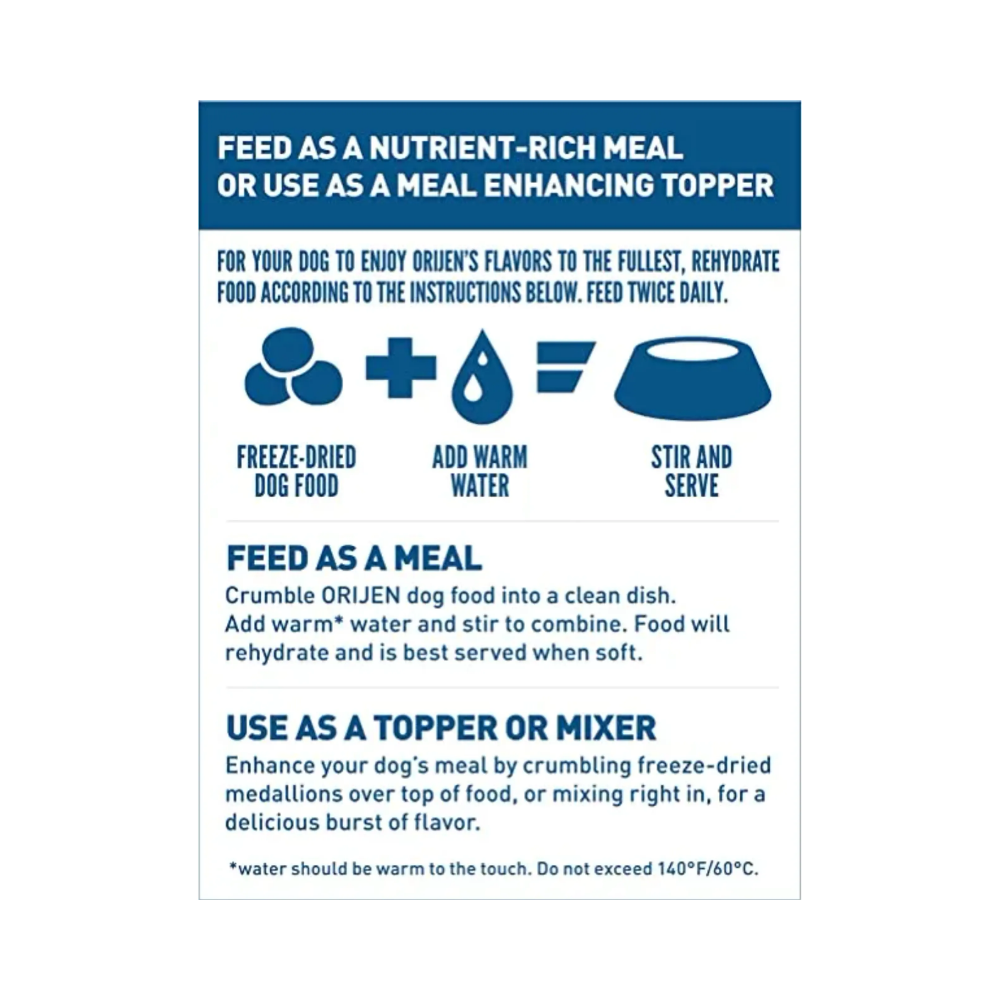 FEED AS A NUTRIENT-RICH MEAL OR USE AS A MEAL ENHANCING TOPPER

FOR YOUR DOG TO ENJOY ORIJEN'S FLAVORS TO THE FULLEST, REHYDRATE FOOD ACCORDING TO THE INSTRUCTIONS BELOW. FEED TWICE DAILY.

FREEZE-DRIED DOG FOOD

ADD WARM WATER

STIR AND SERVE

FEED AS A MEAL
Crumble ORIJEN dog food into a clean dish. Add warm* water and stir to combine. Food will rehydrate and is best served when soft.

USE AS A TOPPER OR MIXER
Enhance your dog's meal by crumbling freeze-dried medallions over top of food, or mixing right in, for a delicious burst of flavor.

*water should be warm to the touch. Do not exceed 140°F/60°C.