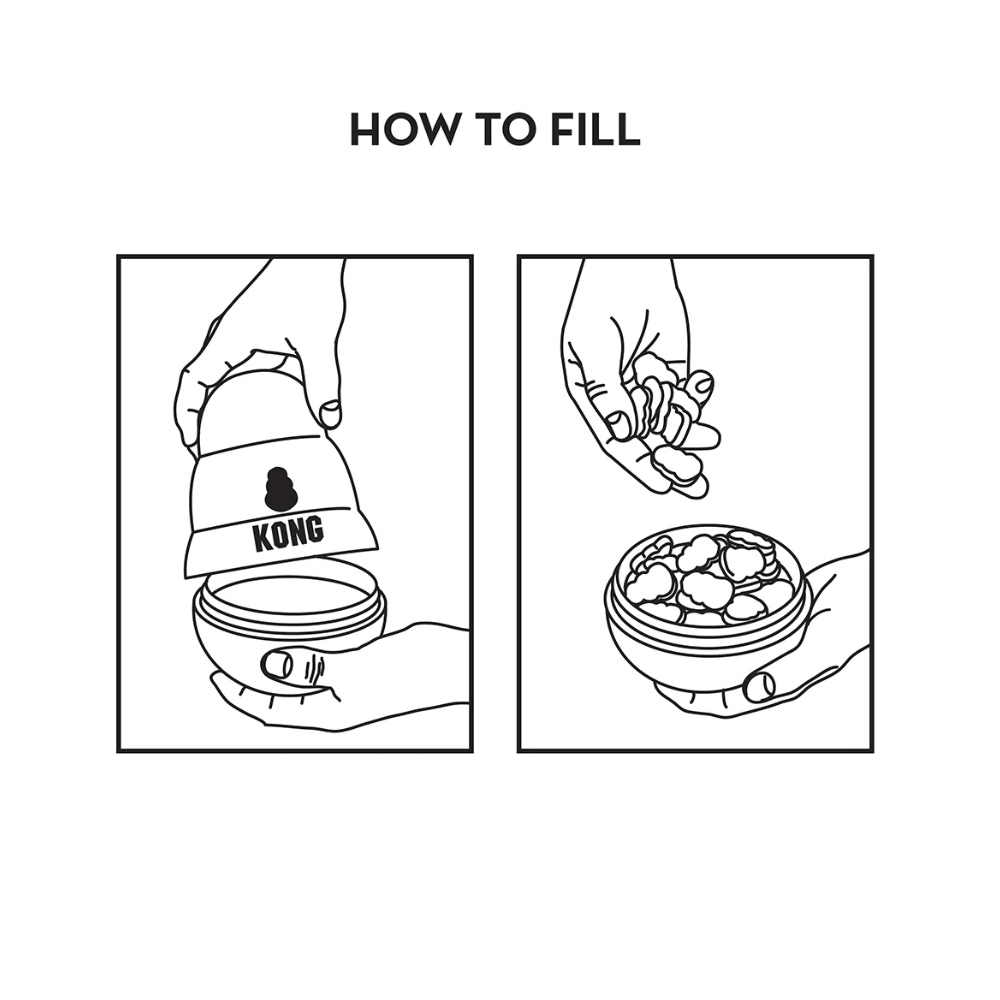 HOW TO FILL

KONG